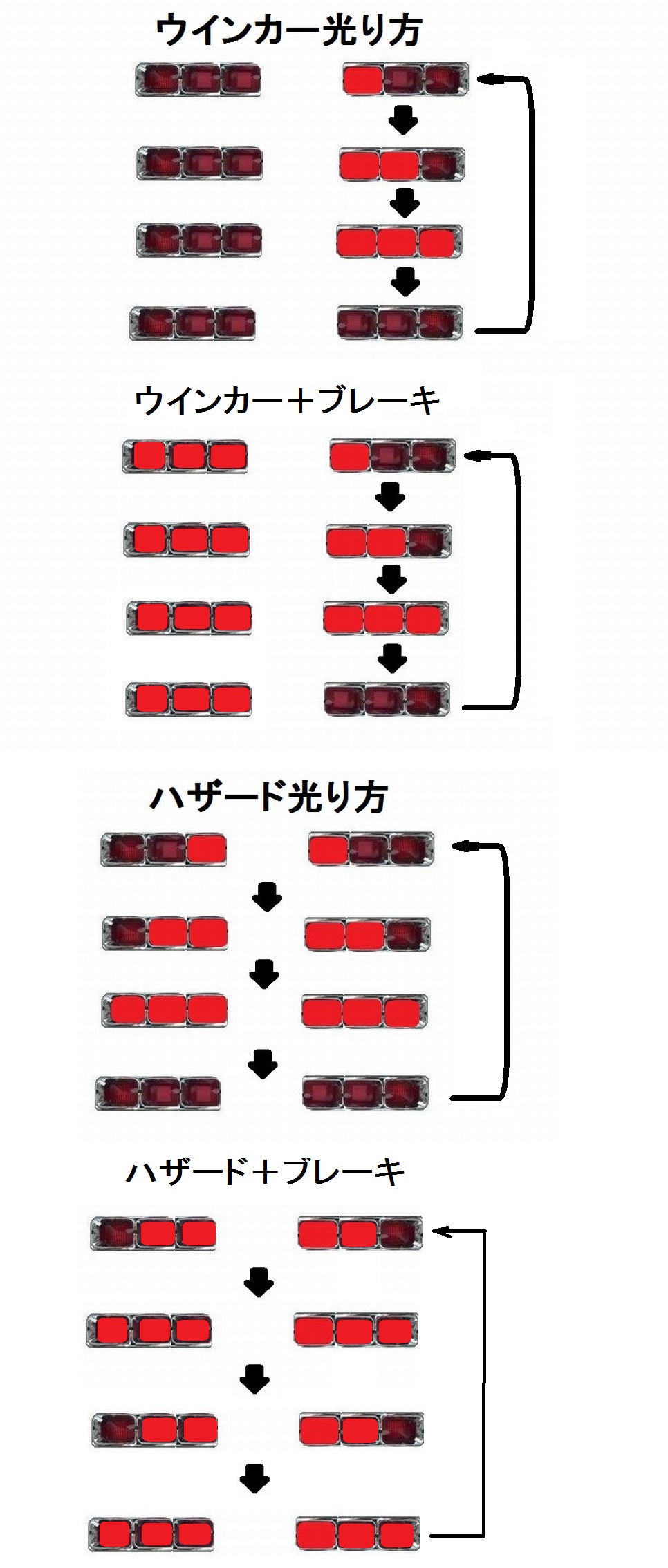 ウインカー光り方

ウインカー＋ブレーキ

ハザード光り方

ハザード＋ブレーキ